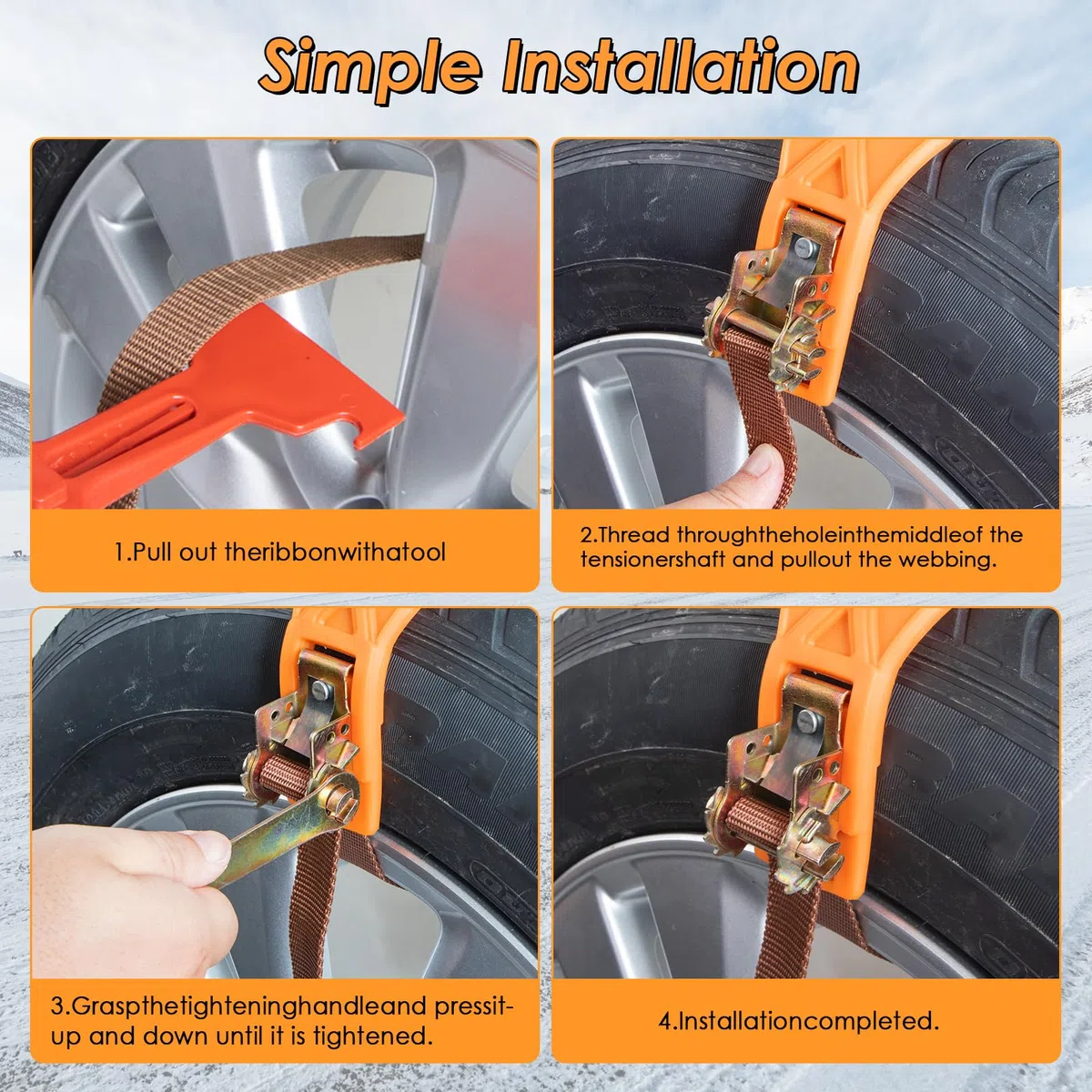 Simple Installation

1.Pull out theribbonwithatool

2.Thread throughtheholeinthemiddleof the tensionershaft and pullout the webbing.

3.Graspthetighteninghandleand pressit-up and down until it is tightened.

4.Installationcompleted.